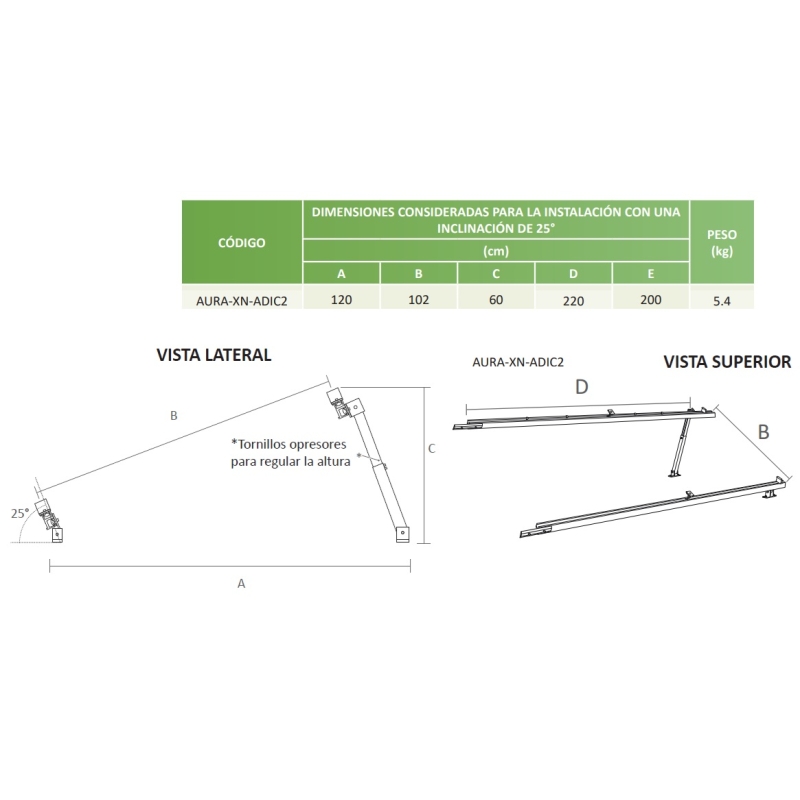 | CÓDIGO | DIMENSIONES CONSIDERADAS PARA LA INSTALACIÓN CON UNA INCLINACIÓN DE 25° (cm) | | | | | PESO (kg) |
|---|---|---|---|---|---|---|
| | A | B | C | D | E | |
| AURA-XN-ADIC2 | 120 | 102 | 60 | 220 | 200 | 5.4 |

VISTA LATERAL

B

*Tornillos opresores para regular la altura

*

C

25°

A

AURA-XN-ADIC2

VISTA SUPERIOR

D

B