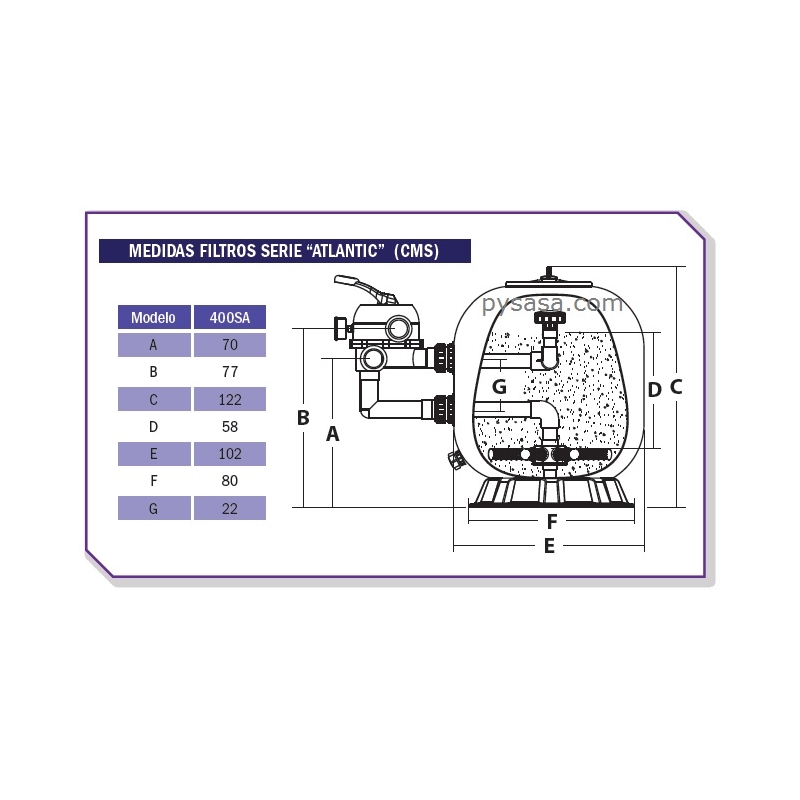 MEDIDAS FILTROS SERIE “ATLANTIC” (CMS)

| Modelo | 400SA |
|---|---|
| A | 70 |
| B | 77 |
| C | 122 |
| D | 58 |
| E | 102 |
| F | 80 |
| G | 22 |

pysasa.com

B
A
G
D
C
F
E