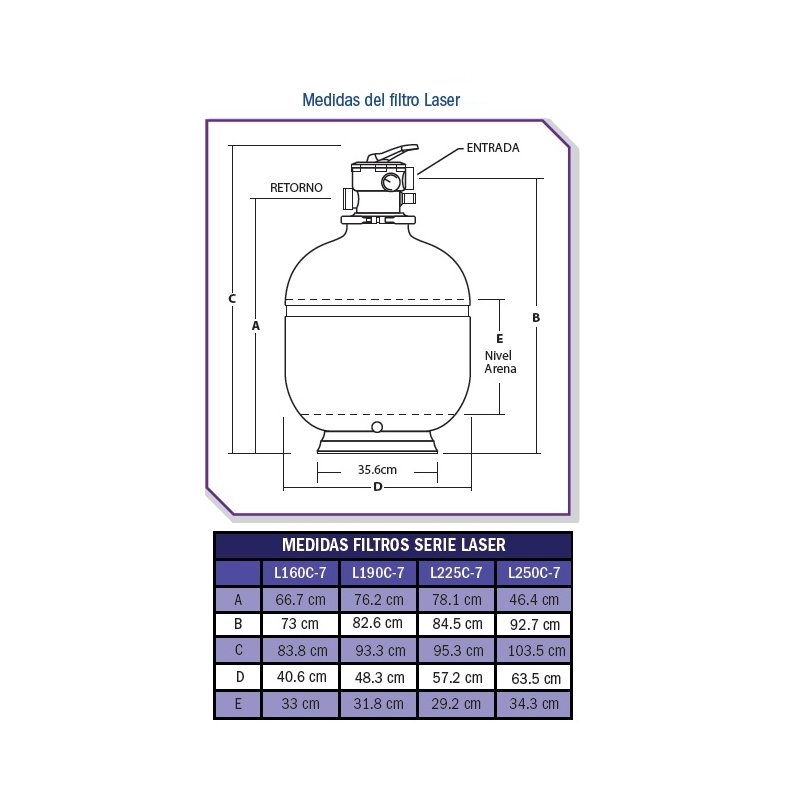 Medidas del filtro Laser

ENTRADA

RETORNO

C

A

B

E
Nivel
Arena

35.6cm

D

MEDIDAS FILTROS SERIE LASER

| | L160C-7 | L190C-7 | L225C-7 | L250C-7 |
|---|---|---|---|---|
| A | 66.7 cm | 76.2 cm | 78.1 cm | 46.4 cm |
| B | 73 cm | 82.6 cm | 84.5 cm | 92.7 cm |
| C | 83.8 cm | 93.3 cm | 95.3 cm | 103.5 cm |
| D | 40.6 cm | 48.3 cm | 57.2 cm | 63.5 cm |
| E | 33 cm | 31.8 cm | 29.2 cm | 34.3 cm |