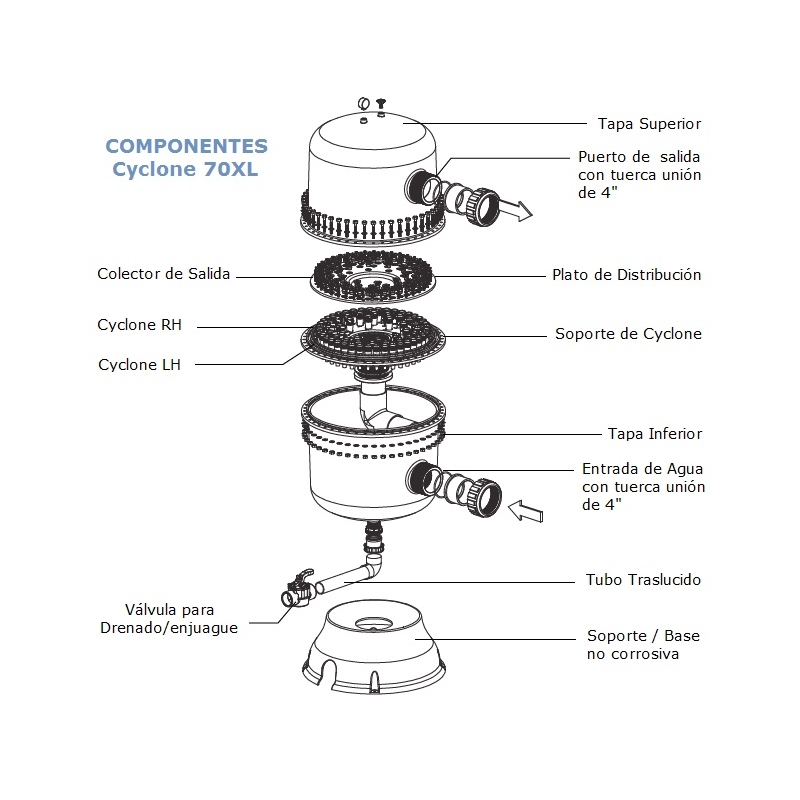 COMPONENTES
Cyclone 70XL

Tapa Superior

Puerto de salida con tuerca unión de 4"

Colector de Salida

Plato de Distribución

Cyclone RH

Soporte de Cyclone

Cyclone LH

Tapa Inferior

Entrada de Agua con tuerca unión de 4"

Tubo Traslucido

Válvula para Drenado/enjuague

Soporte / Base no corrosiva