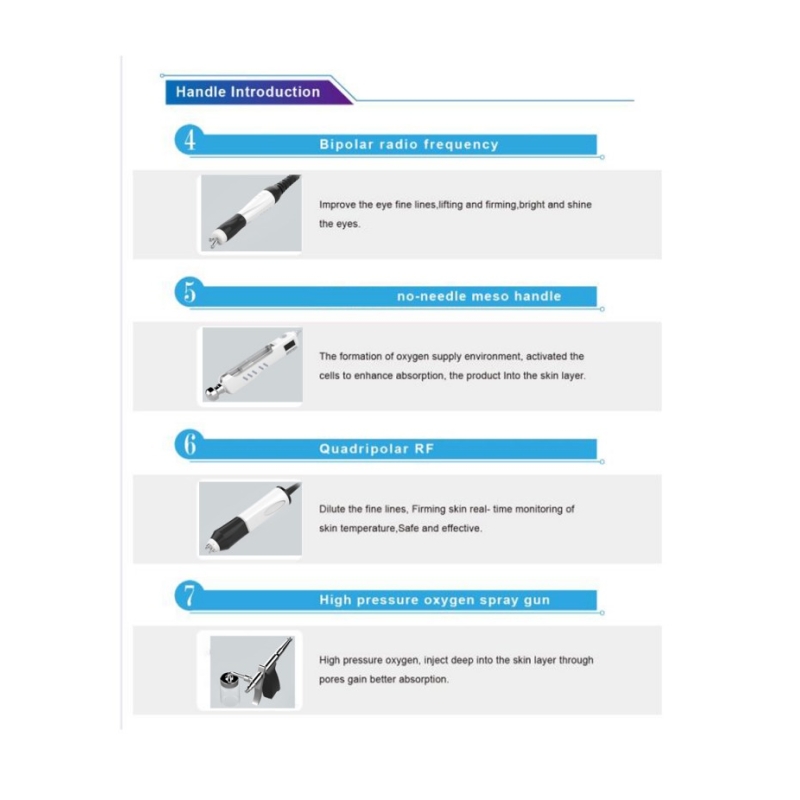 Handle Introduction

4

Bipolar radio frequency

Improve the eye fine lines,lifting and firming,bright and shine the eyes.

5

no-needle meso handle

The formation of oxygen supply environment, activated the cells to enhance absorption, the product Into the skin layer.

6

Quadripolar RF

Dilute the fine lines, Firming skin real- time monitoring of skin temperature,Safe and effective.

7

High pressure oxygen spray gun

High pressure oxygen, inject deep into the skin layer through pores gain better absorption.