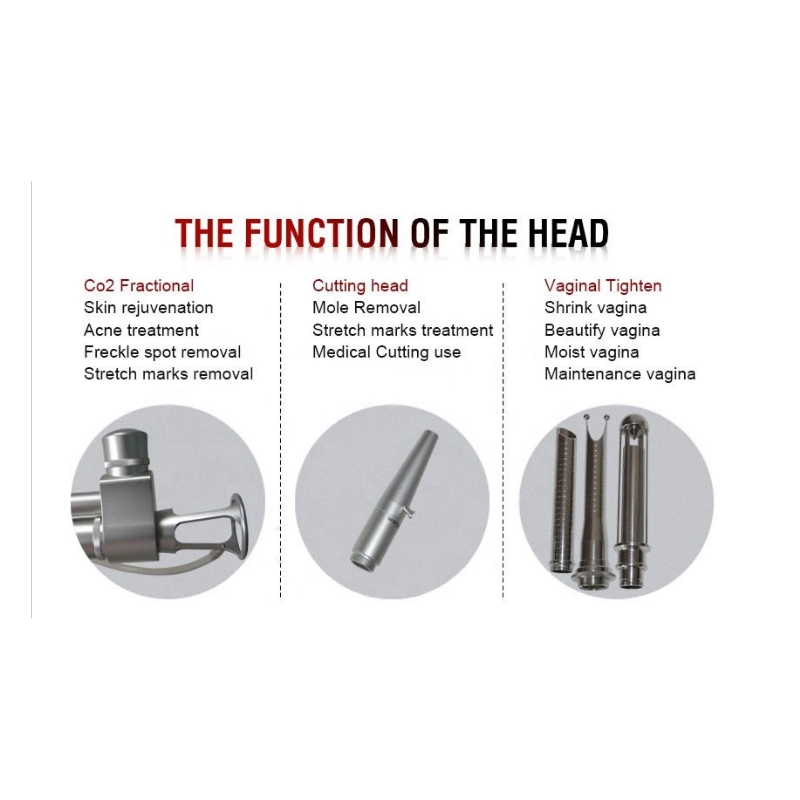 THE FUNCTION OF THE HEAD

Co2 Fractional
Skin rejuvenation
Acne treatment
Freckle spot removal
Stretch marks removal

Cutting head
Mole Removal
Stretch marks treatment
Medical Cutting use

Vaginal Tighten
Shrink vagina
Beautify vagina
Moist vagina
Maintenance vagina