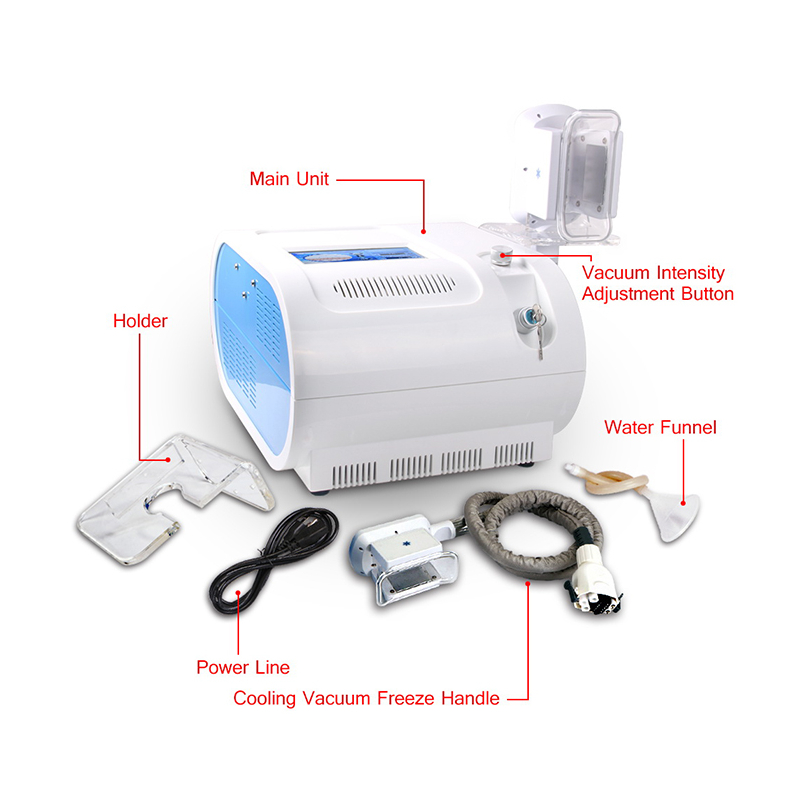 Main Unit

Vacuum Intensity Adjustment Button

Holder

Water Funnel

Power Line

Cooling Vacuum Freeze Handle